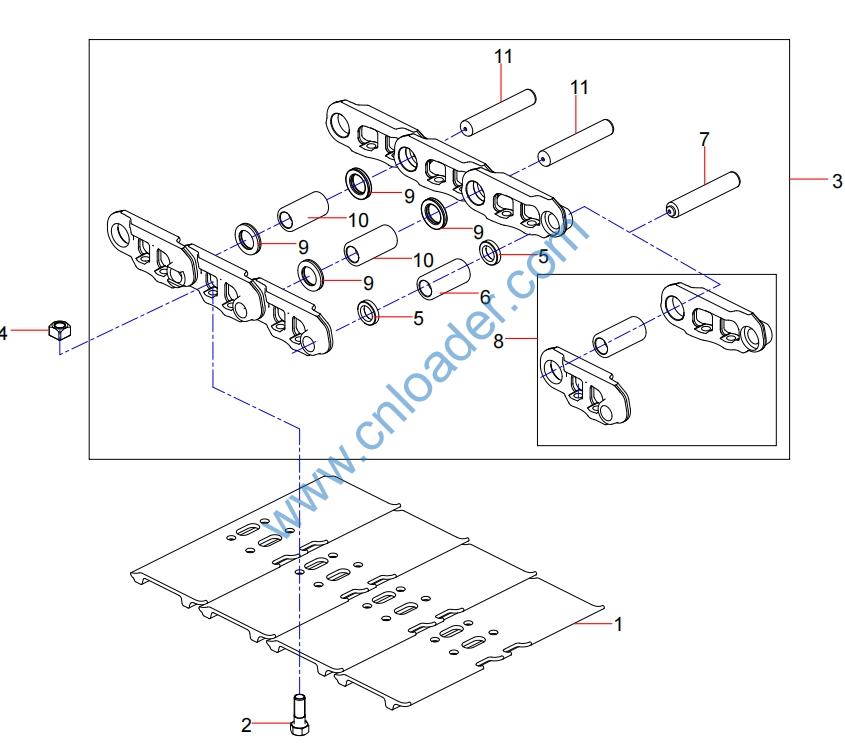 11
11
7
3
9
10
9
9
10
5
9
6
5
8
4
www.cnloader.com
1
2