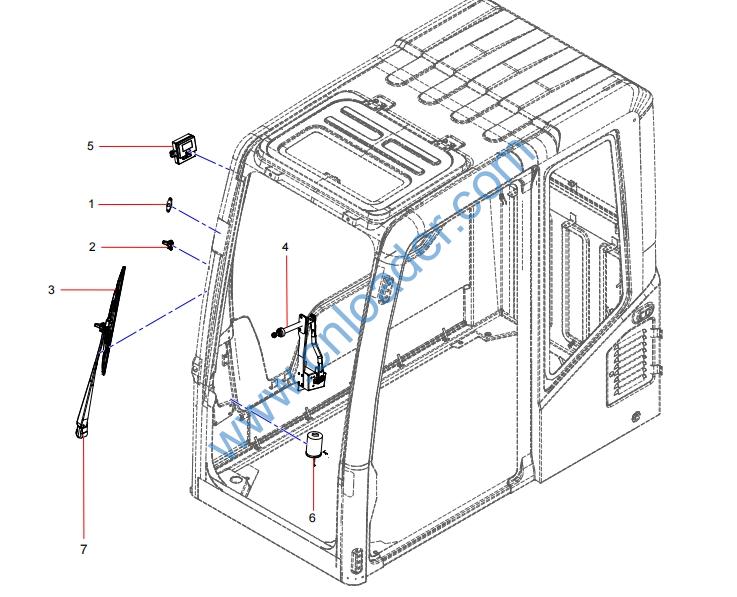 5

1

2

3

4

6

7

www.cnloader.com