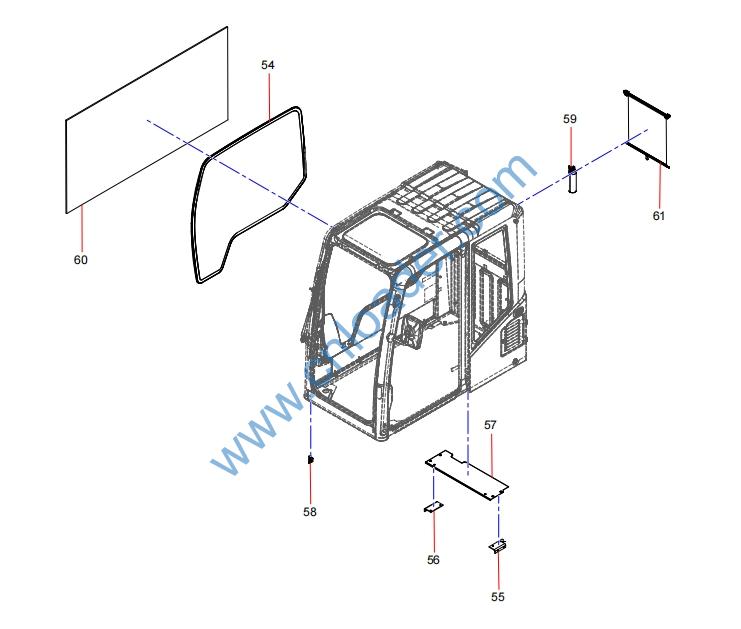 54
59
61
60
www.cnloader.com
57
58
56
55