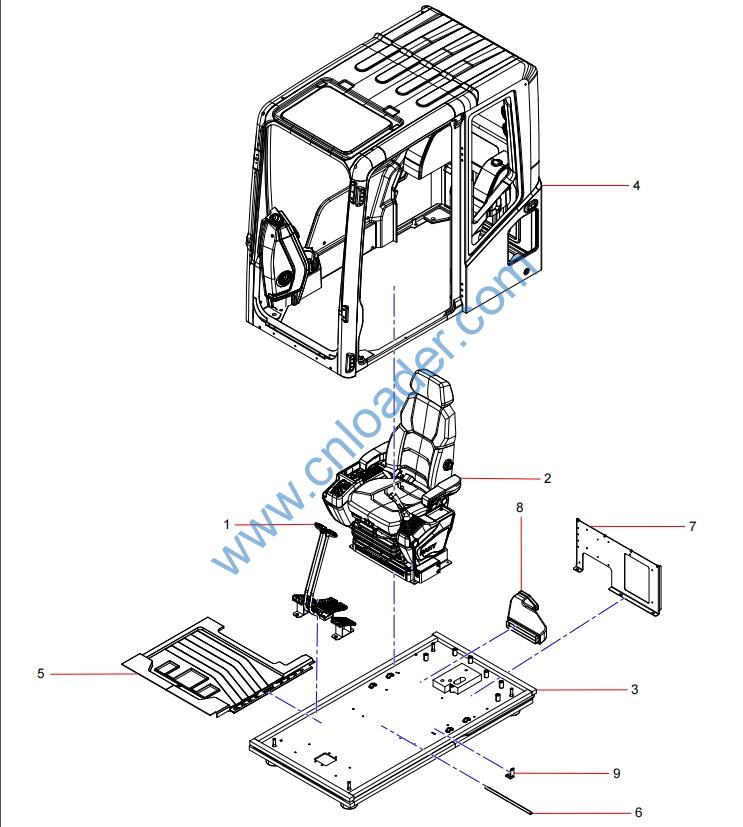 4

www.cnloader.com

2

1

8

7

5

3

9

6