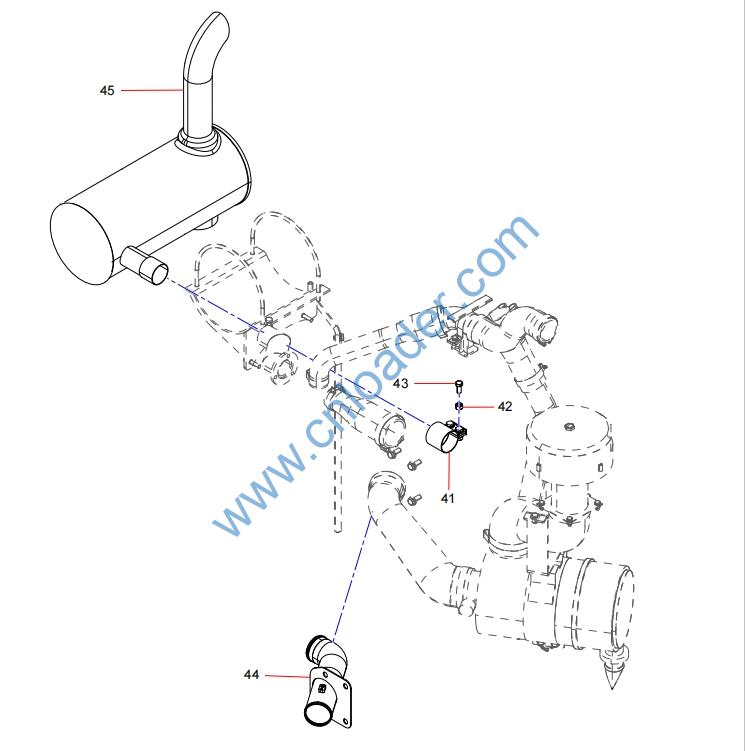 45

www.cnloader.com

43
42
41
44