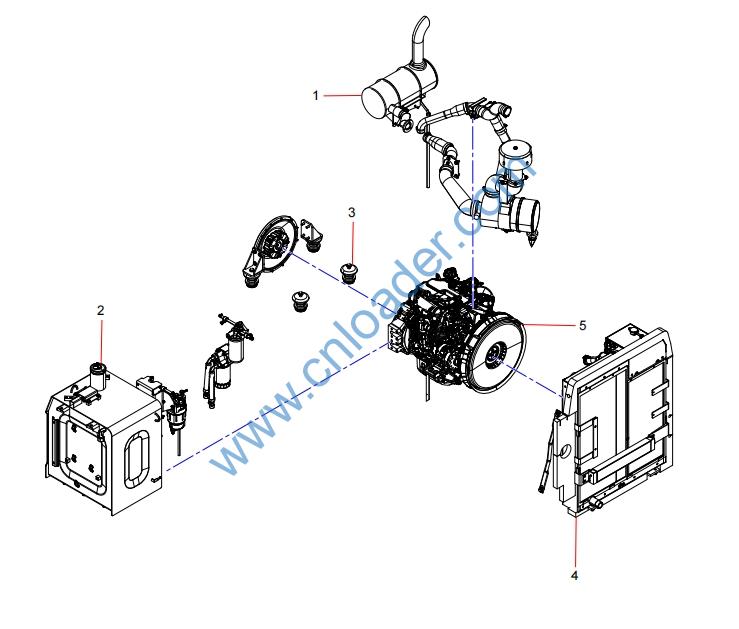 1
3
2
5
4
www.cnloader.com