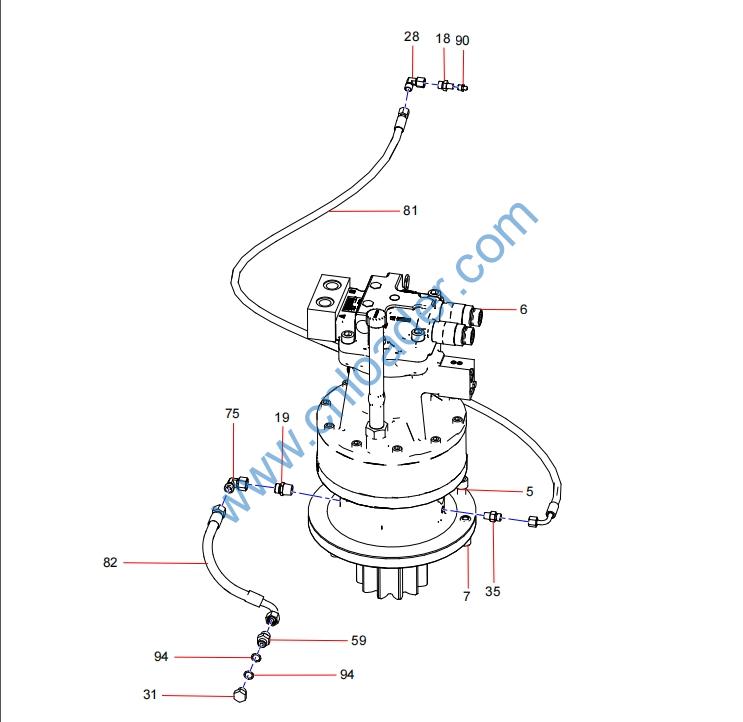 28 18 90

81

www.cnloader.com

6

75 19

5

82

7 35

59

94

94

31