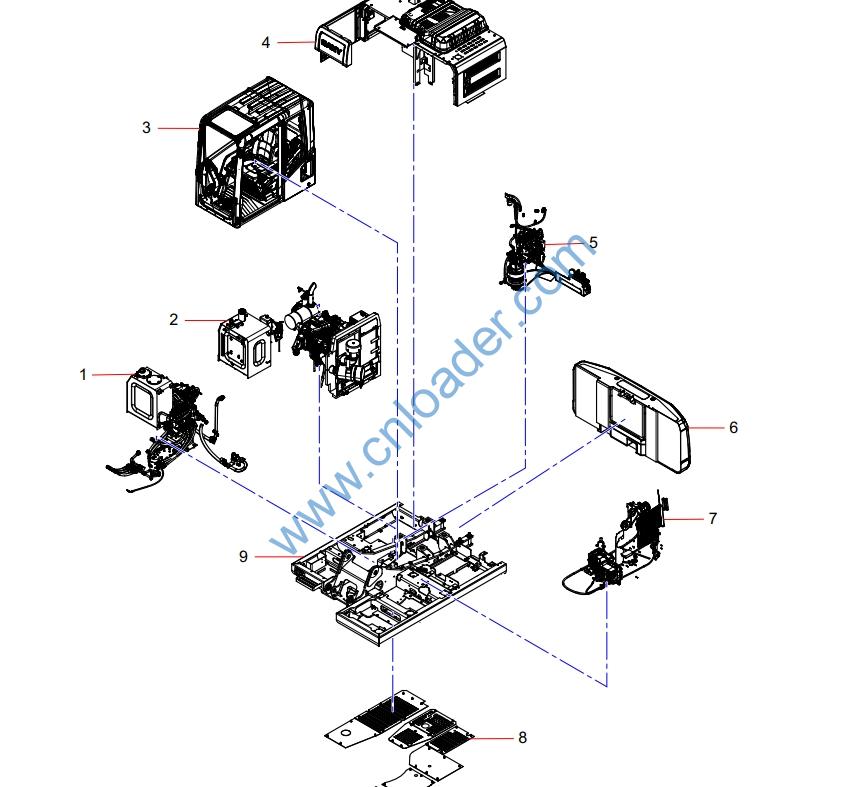 4
3
5
2
1
6
7
9
8
www.cnloader.com