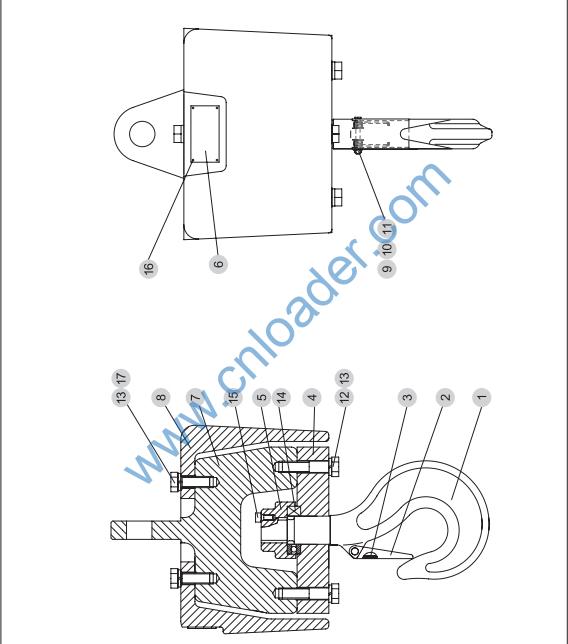 16
6
9 10 11
www.cnloader.com
13 17
8
7
15
5
14
4
12 13
3
2
1