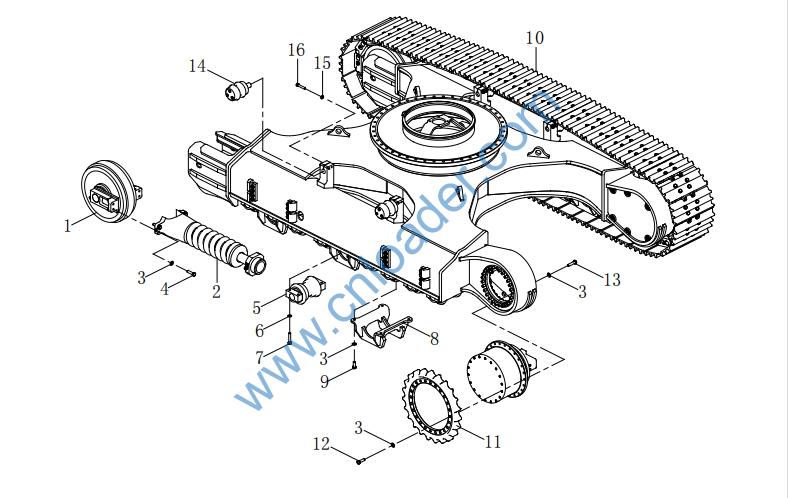 14
16
15
10
1
3
4
2
5
6
7
3
9
8
3
13
3
12
11
www.cnloader.com