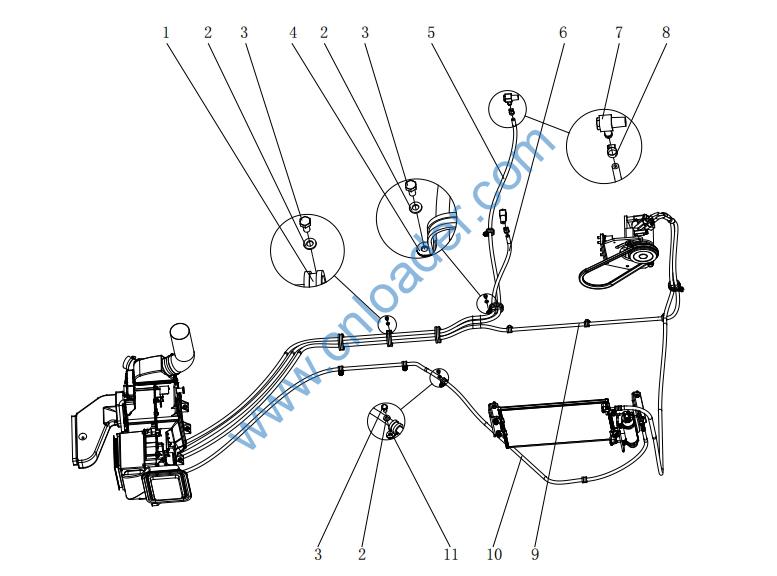 1 2 3 4 2 3 5 6 7 8

www.cnloader.com

3 2 11 10 9