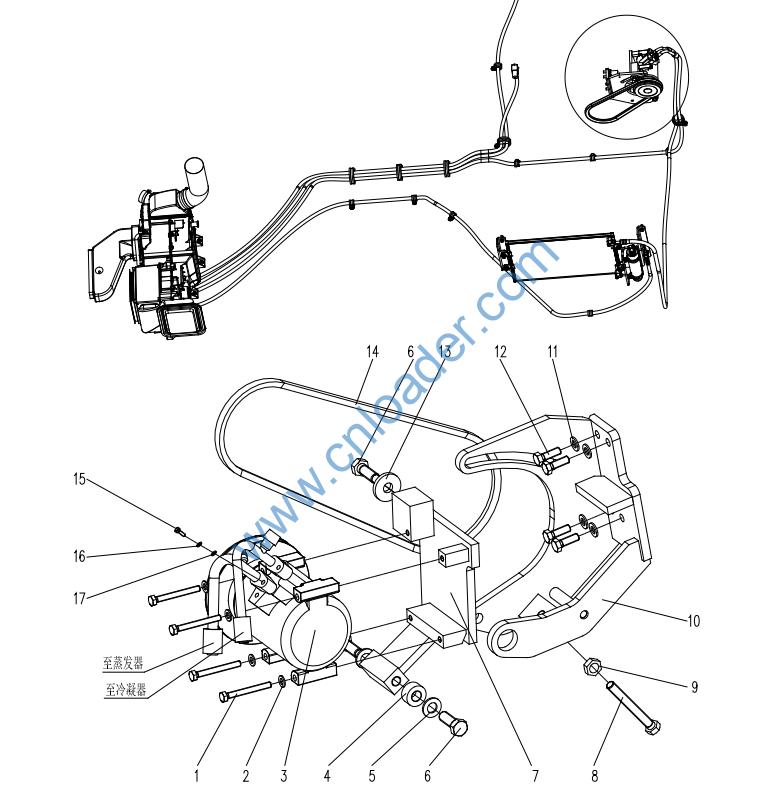 www.cnloader.com

14
6
13
12
11
15
16
17
10
至蒸发器
至冷凝器
9
1
2
3
4
5
6
7
8