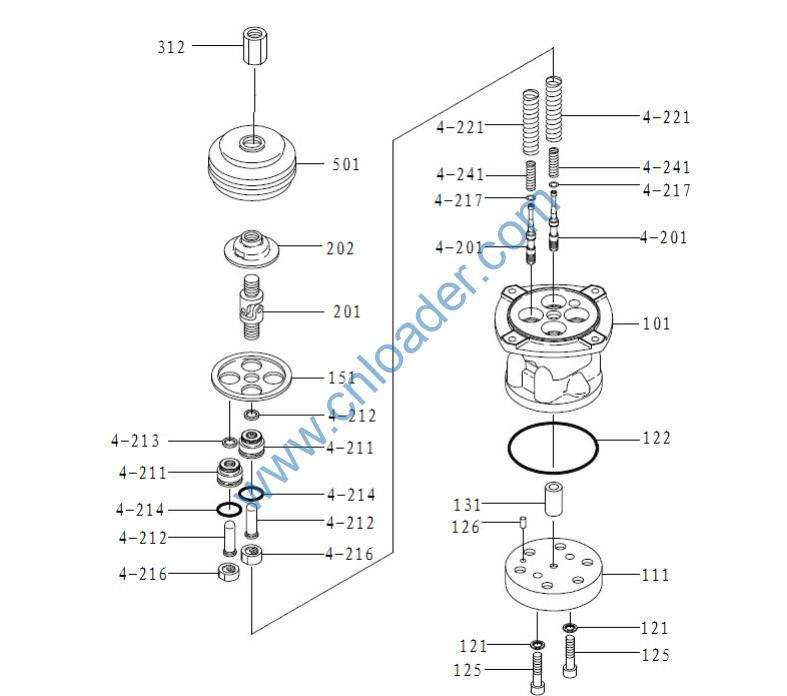 312
501
202
201
151
4-212
4-213
4-211
4-211
4-214
4-214
4-212
4-212
4-216
4-216
4-221
4-221
4-241
4-241
4-217
4-217
4-201
4-201
101
122
131
126
111
121
121
125
125
www.chloader.com