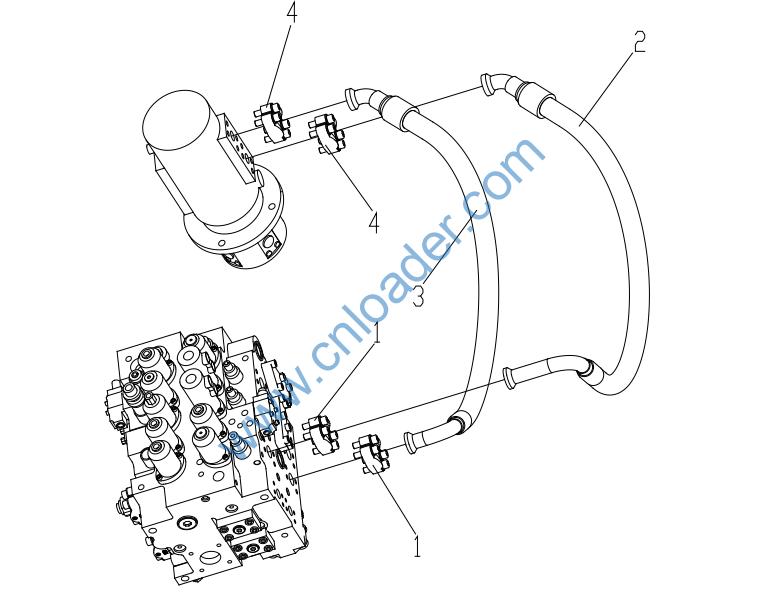 4
2
4
3
1
1
www.cnloader.com