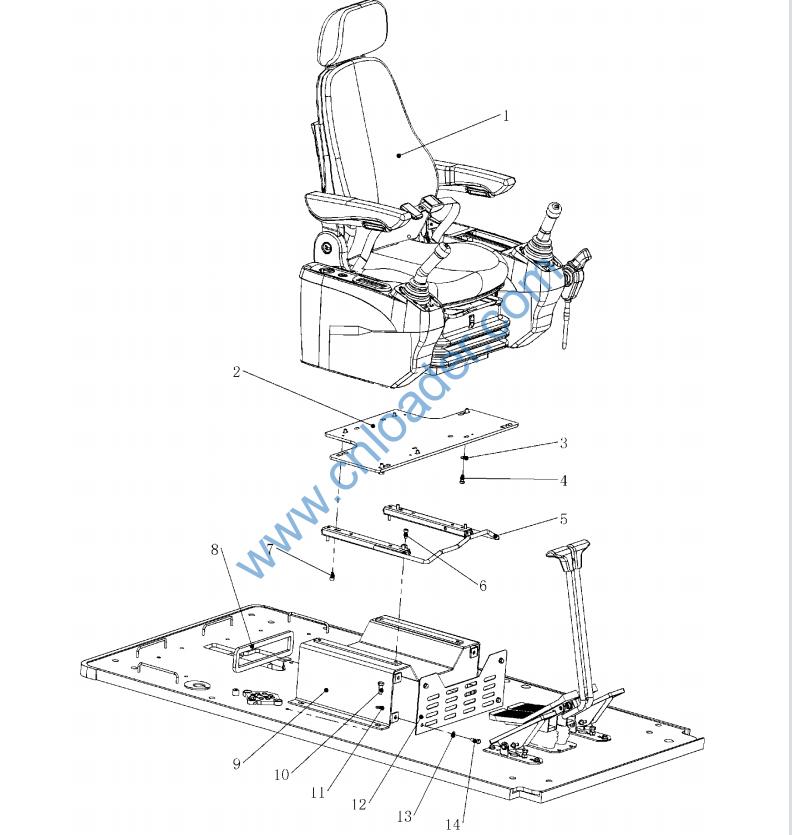 1
2
3
4
5
6
7
8
9
10
11
12
13
14
www.cnloader.com