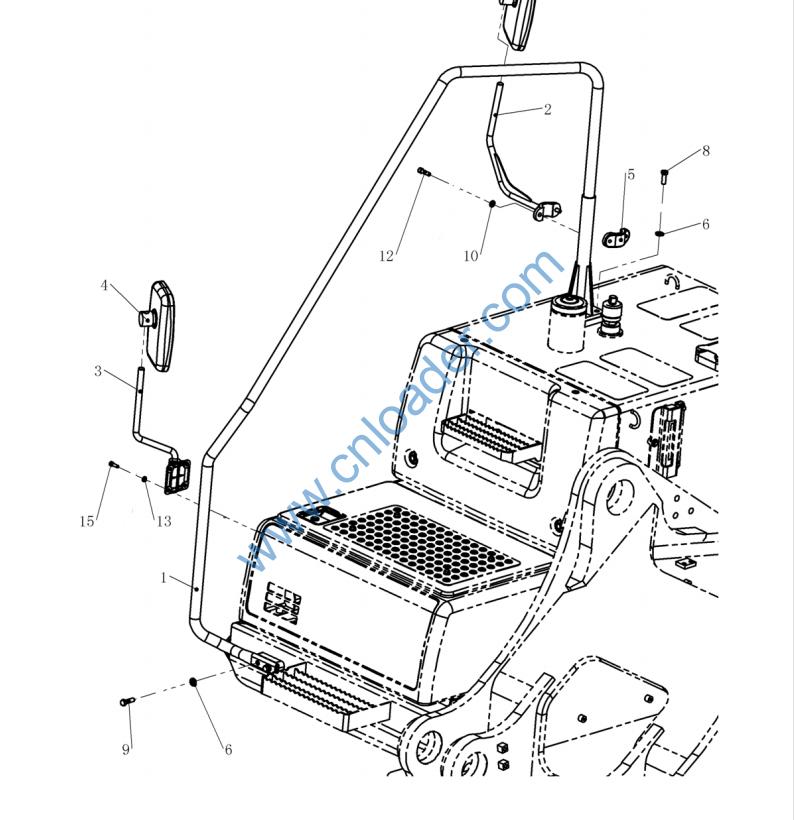 2
8
5
6
12
10
4
3
15
13
1
9
6
www.cnloader.com