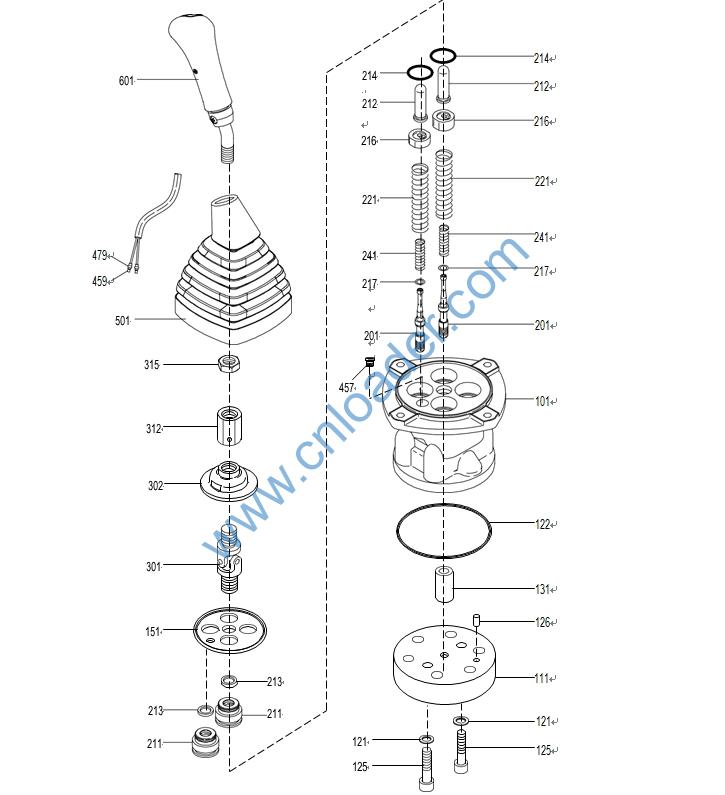 601
479
459
501
315
312
302
301
151
213
213
211
211
214
212
216
221
241
217
201
457
214
212
216
221
241
217
201
101
122
131
126
111
121
121
125
125
www.cnloader.com