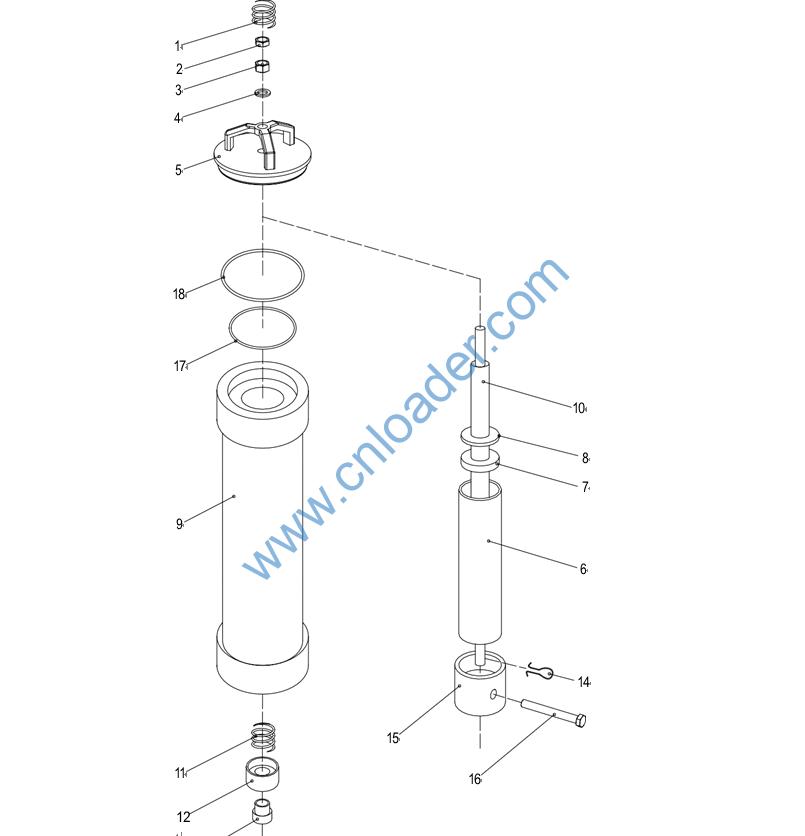 1
2
3
4
5
18
17
9
11
12
www.cnloader.com
10
8
7
6
14
15
16