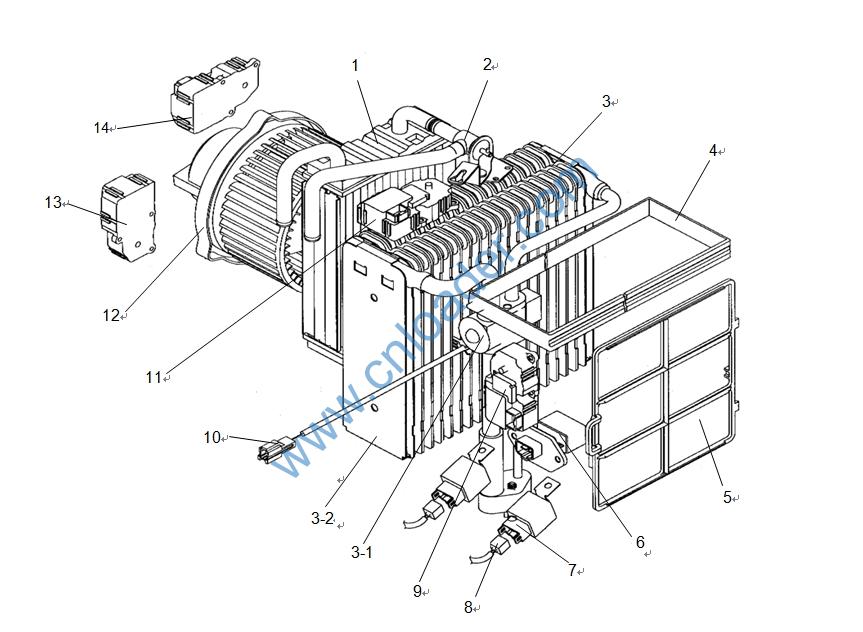 1
2
3
4
14
13
12
11
10
3-2
3-1
9
8
7
6
5
www.cnloader.com