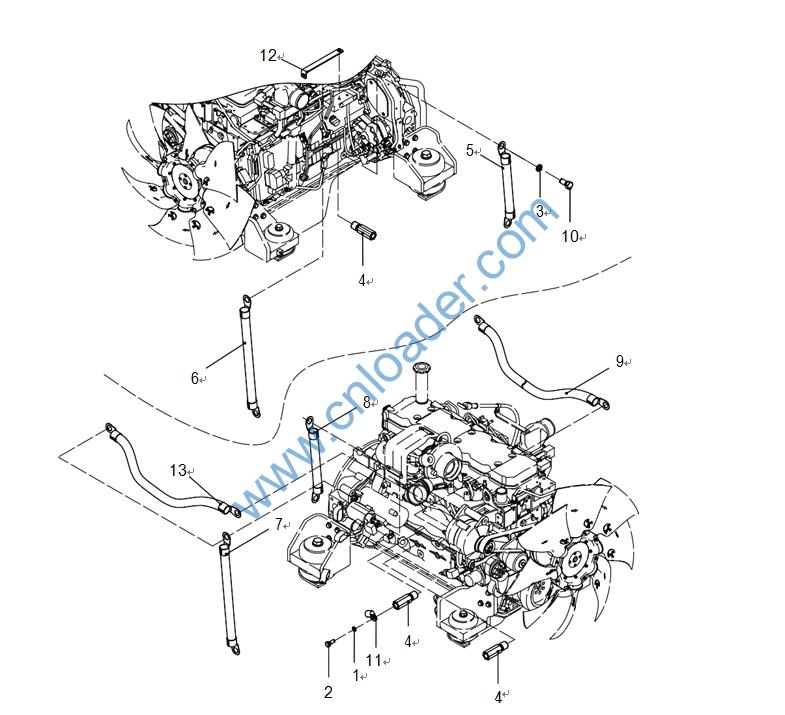 12
5
3
10
4
www.cnloader.com
6
9
8
13
7
4
11
1
2
4