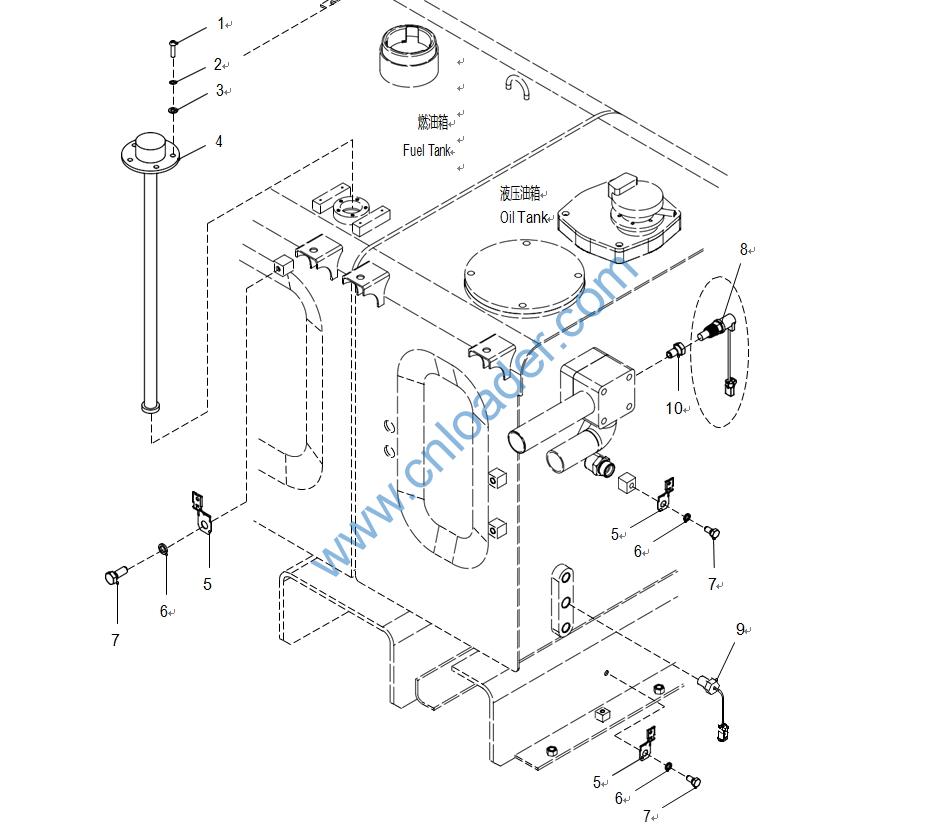 1
2
3
4
燃油箱
Fuel Tank
液压油箱
Oil Tank
8
10
www.cnloader.com
5
6
7
5
6
7
9
5
6
7