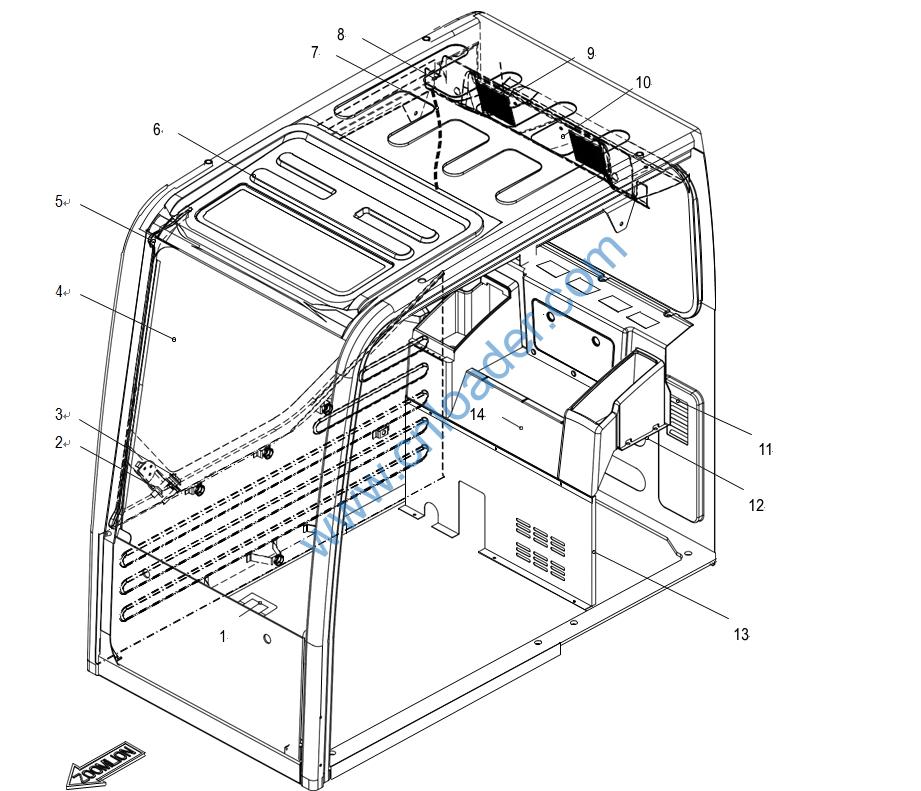 8
7
9
10
6
5
4
3
2
14
11
12
13
1
www.cnloader.com
ZOOMLION