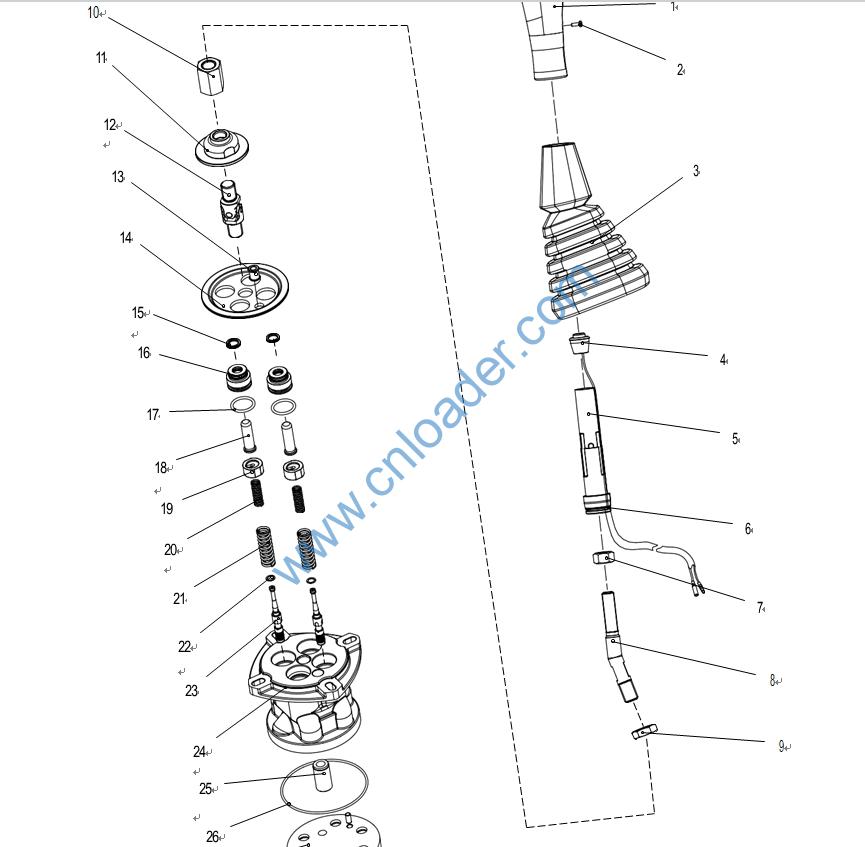 10
11
12
13
14
15
16
17
18
19
20
21
22
23
24
25
26
1
2
3
4
5
6
7
8
9
www.cnloader.com