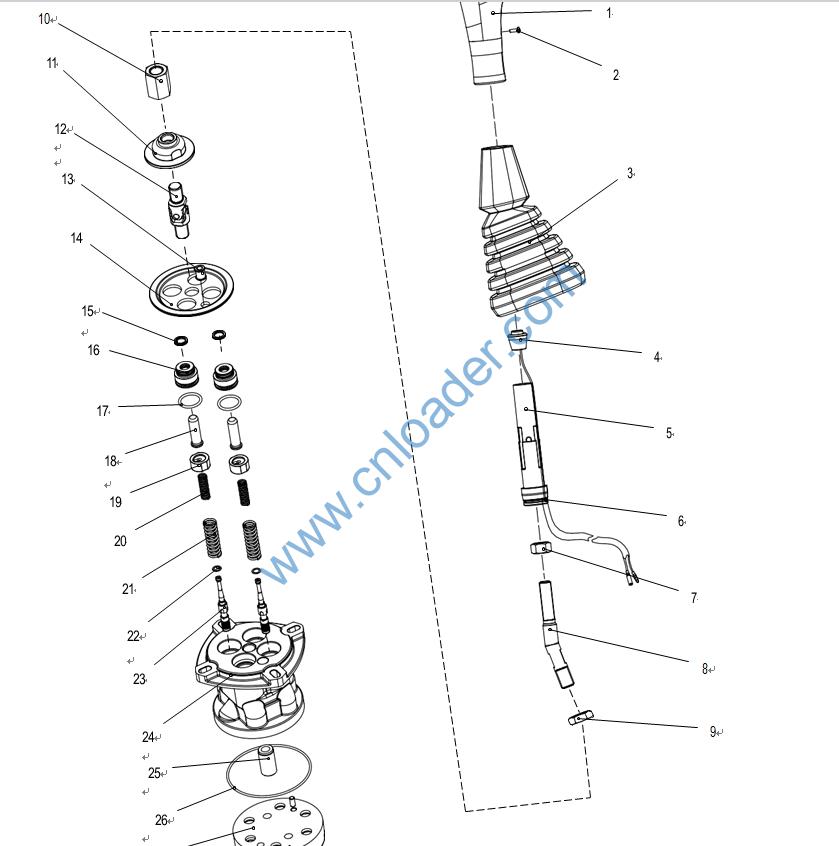 10
11
12
13
14
15
16
17
18
19
20
21
22
23
24
25
26
1
2
3
4
5
6
7
8
9
www.cnloader.com