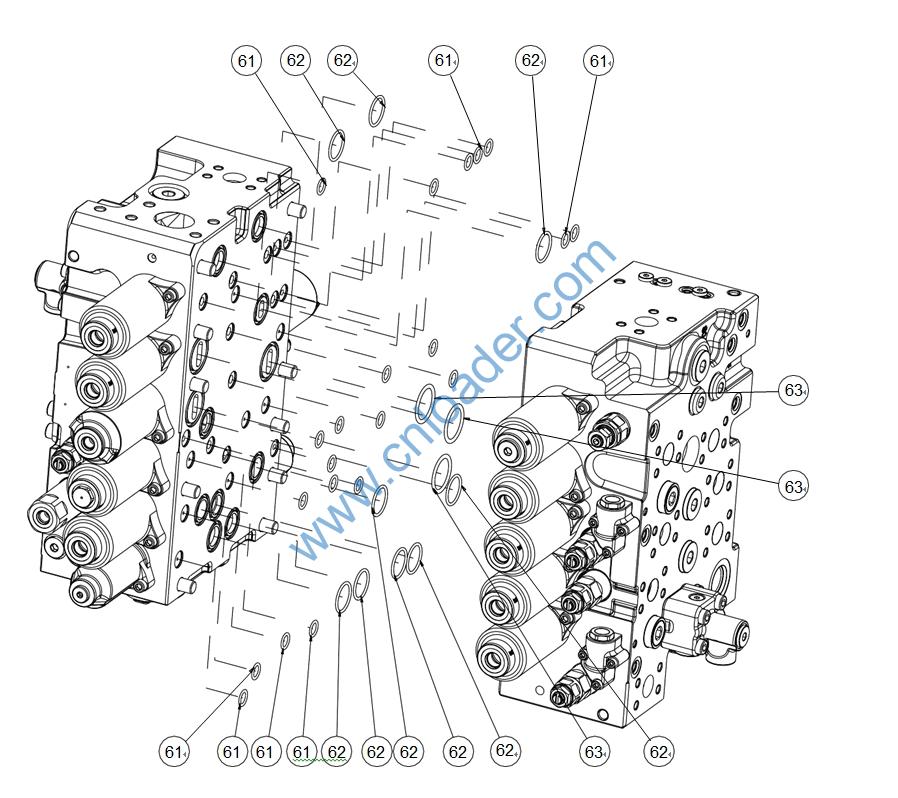 61
62
62
61
62
61
www.cnloader.com
63
63
61
61
61
61
62
62
62
62
62
63
62