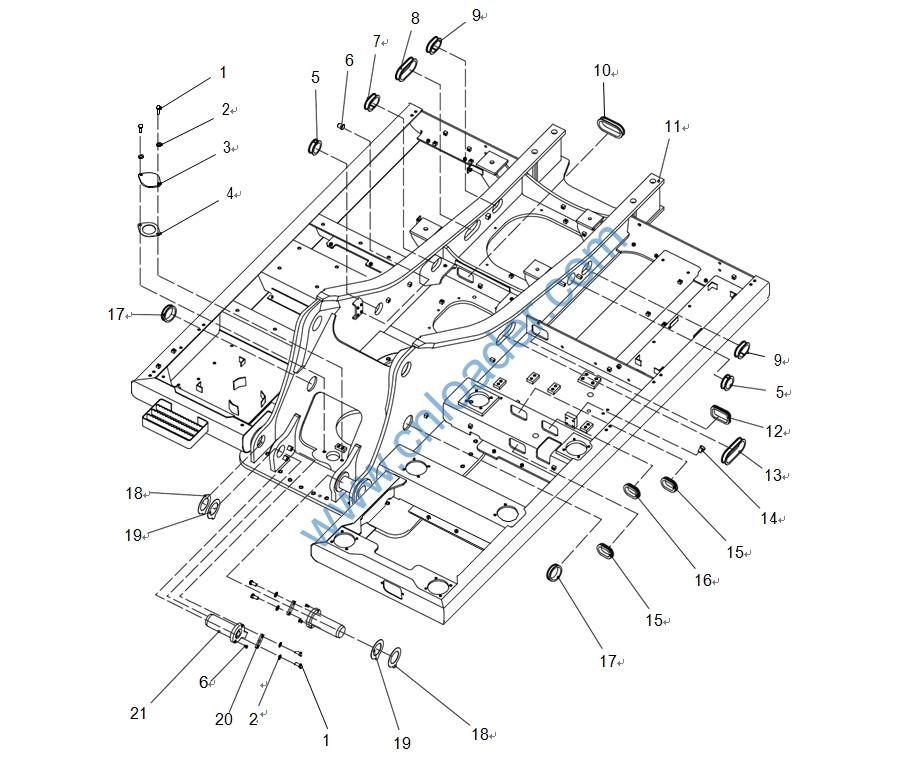 1
2
3
4
5
6
7
8
9
10
11
17
9
5
12
13
14
15
16
15
17
18
19
21
6
20
2
1
19
18
www.cnloader.com