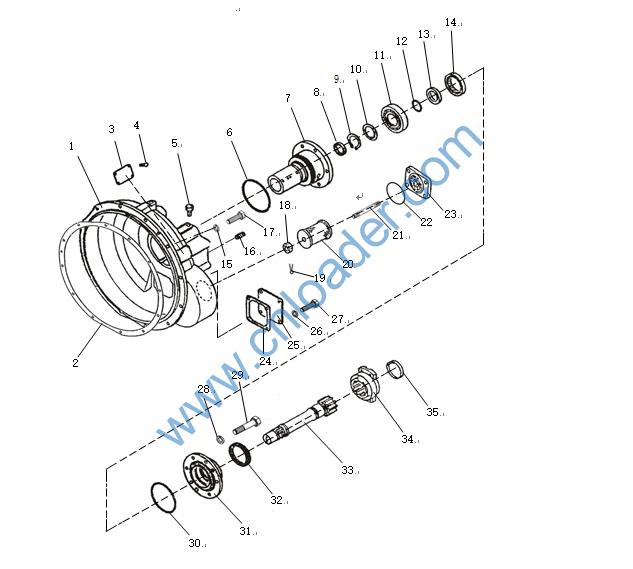 1
2
3
4
5
6
7
8
9
10
11
12
13
14
15
16
17
18
19
20
21
22
23
24
25
26
27
28
29
30
31
32
33
34
35
www.cnloader.com