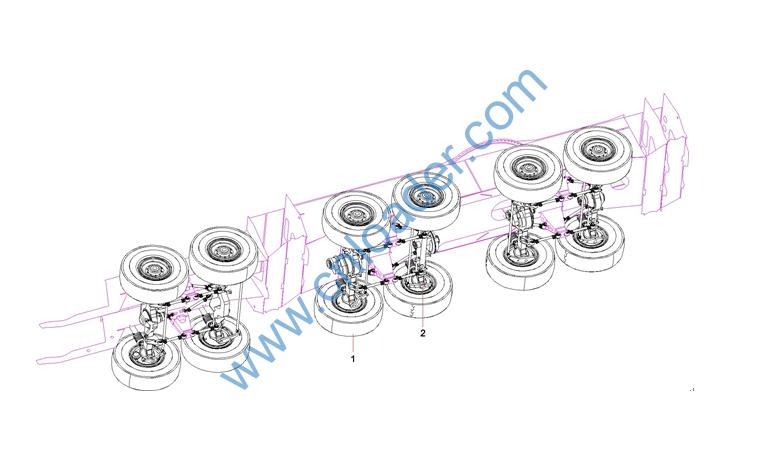 www.cnloader.com

1

2