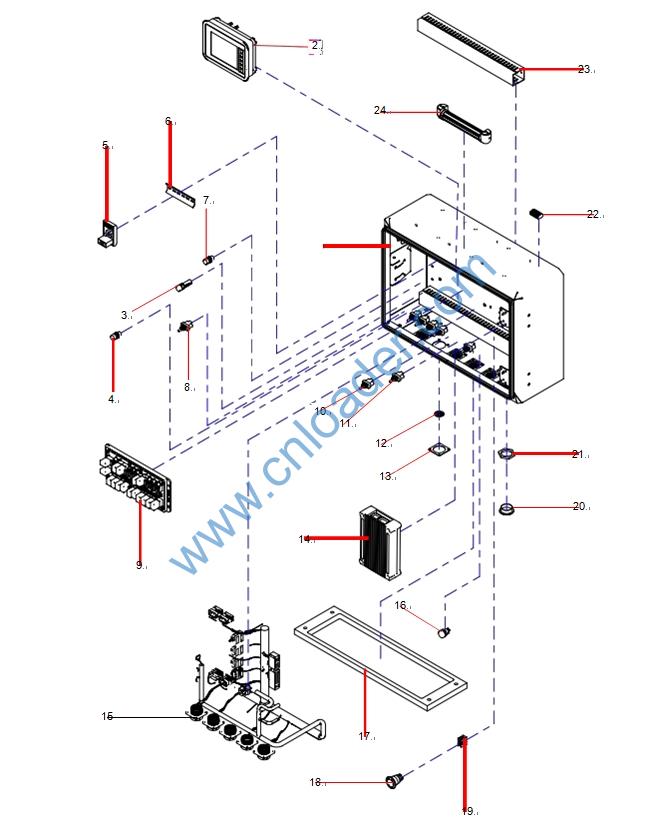 2.
23.
24.
6.
5.
7.
22.
3.
4.
8.
10.
11.
12.
13.
21.
20.
9.
14.
16.
15
17.
18.
19.
www.cnloaders.com