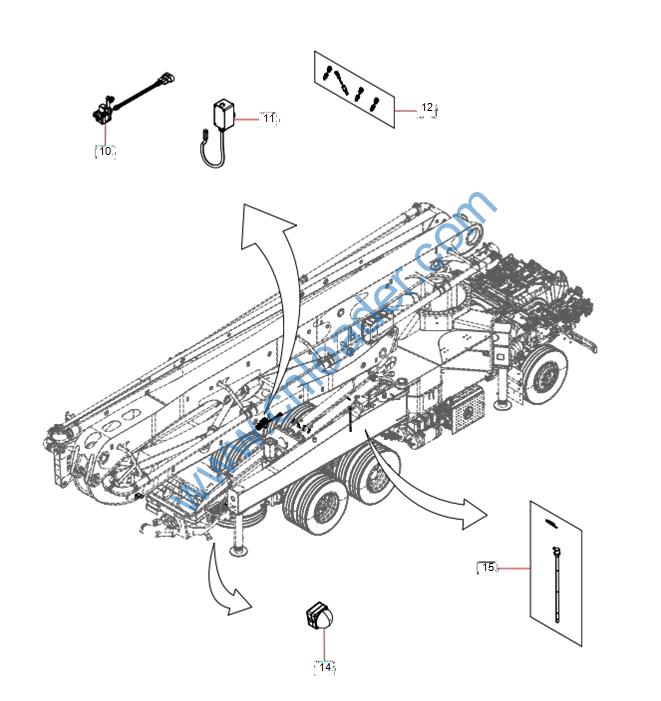 10
11
12
www.cnloader.com
15
14