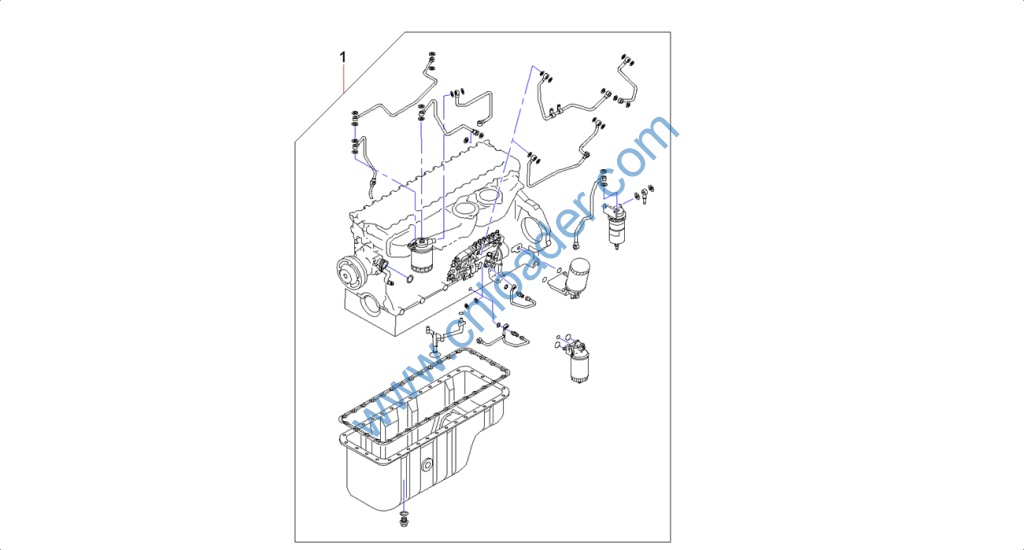 1

www.cnloader.com