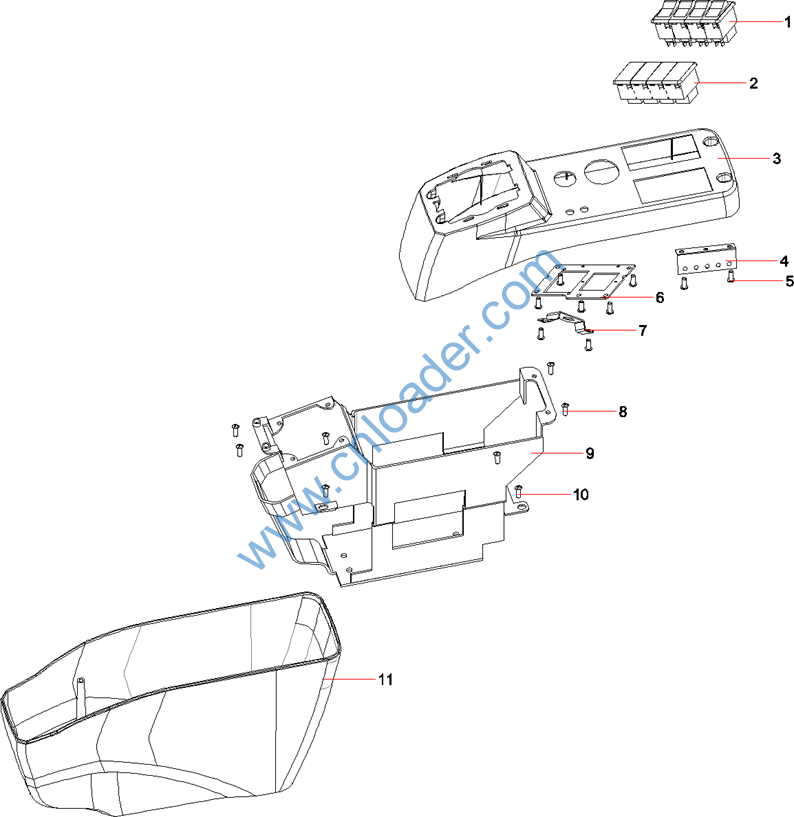 1
2
3
4
5
6
7
8
9
10
11
www.cnloader.com