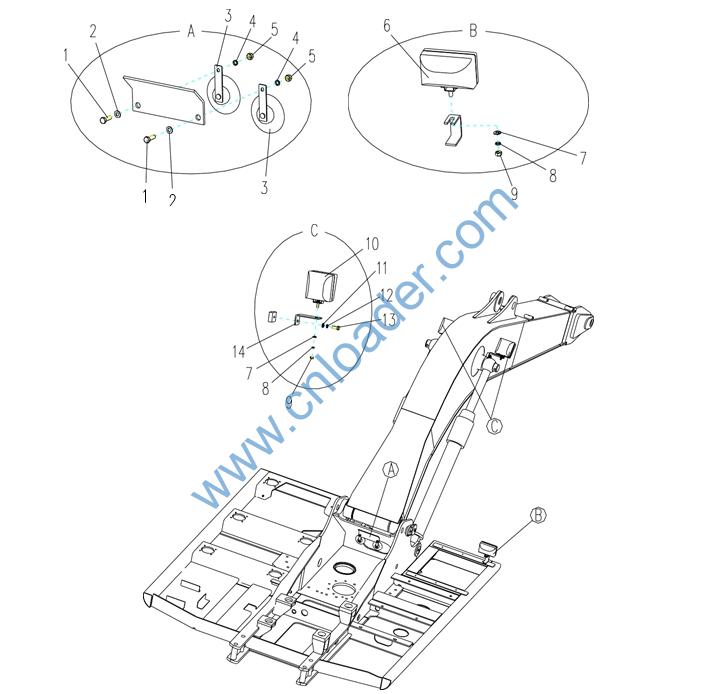 A
1
2
3
4
5
4
5
1
2
3

B
6
7
8
9

C
10
11
12
13
14
7
8
9

www.cnloader.com

C
A
B