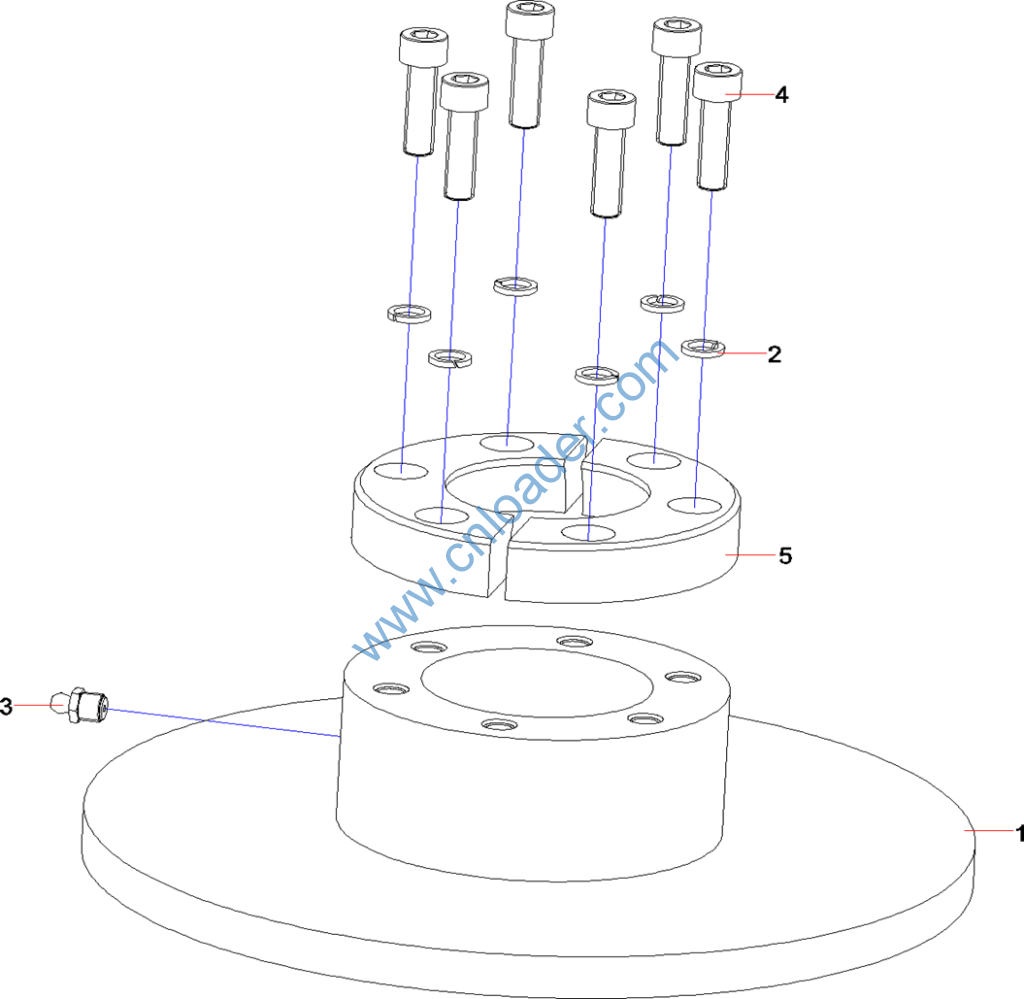 4
2
www.cnloader.com
5
3
1