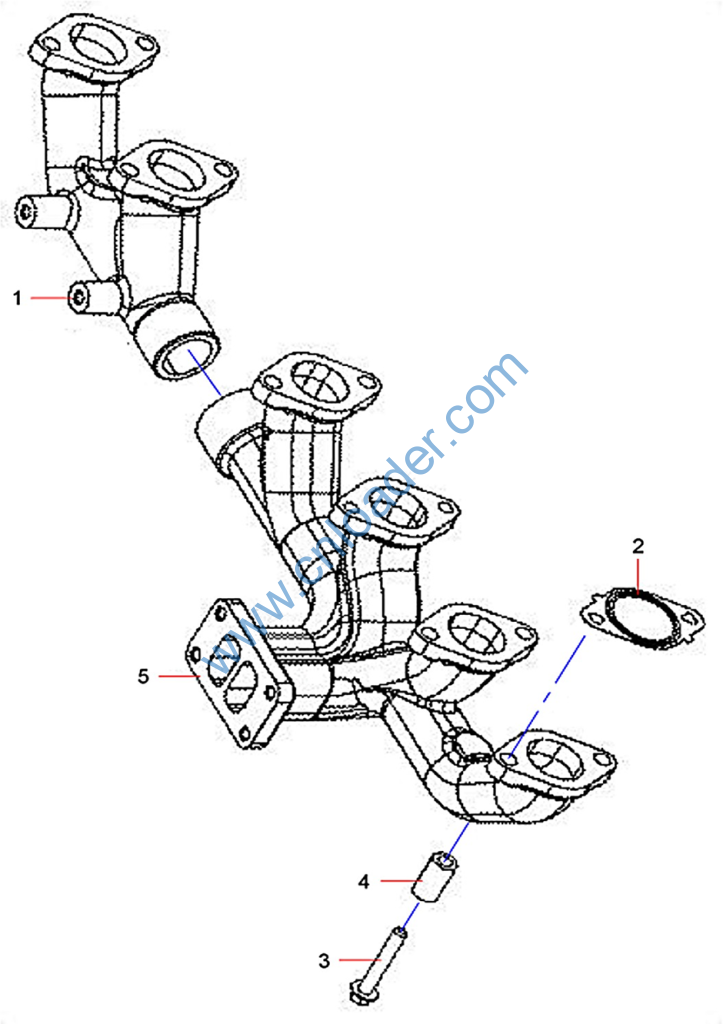 1

www.cnloader.com

2

5

4

3