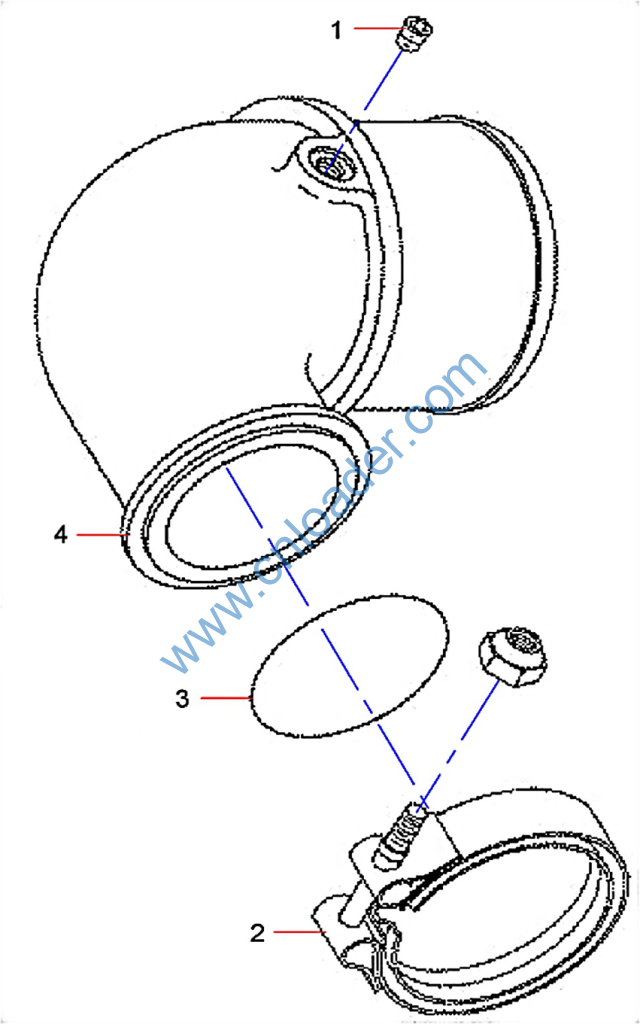 1
4
www.chloader.com
3
2