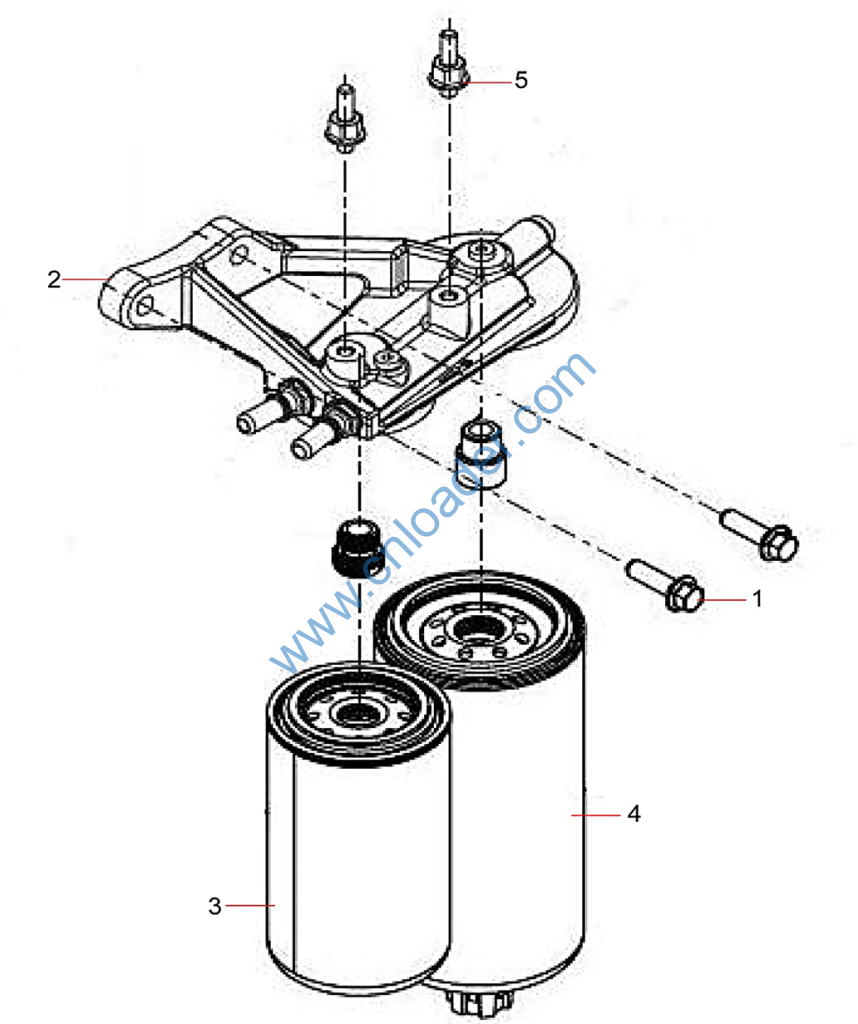 5
2
www.cnloader.com
1
4
3