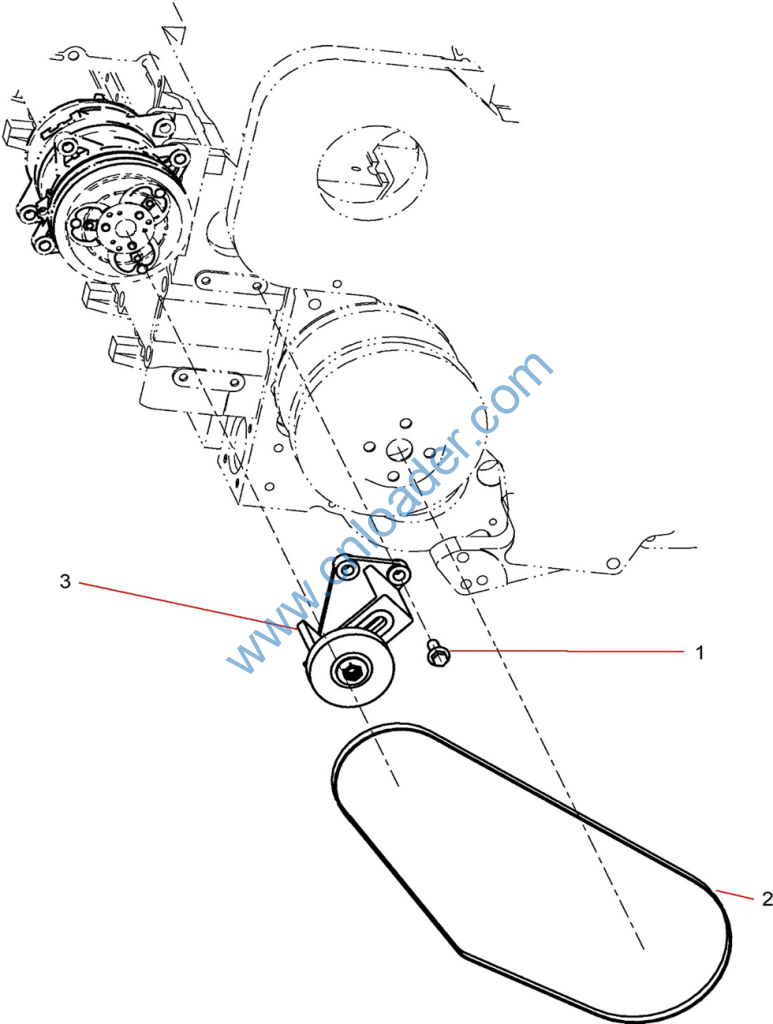 www.cnloader.com

3

1

2