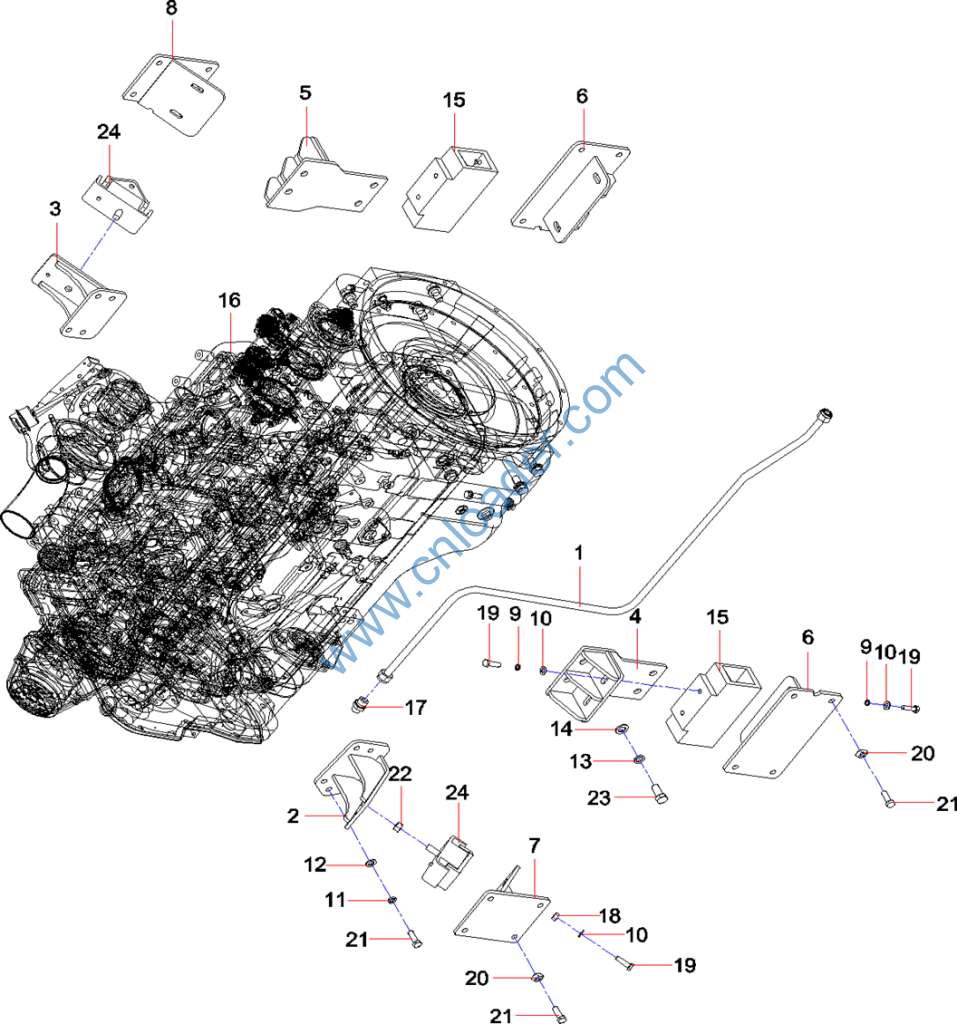 8
5
15
6
24
3
16
www.cnloader.com
1
19
9
10
4
15
6
9
10
19
17
14
13
23
20
21
22
24
2
12
11
21
7
18
10
19
20
21