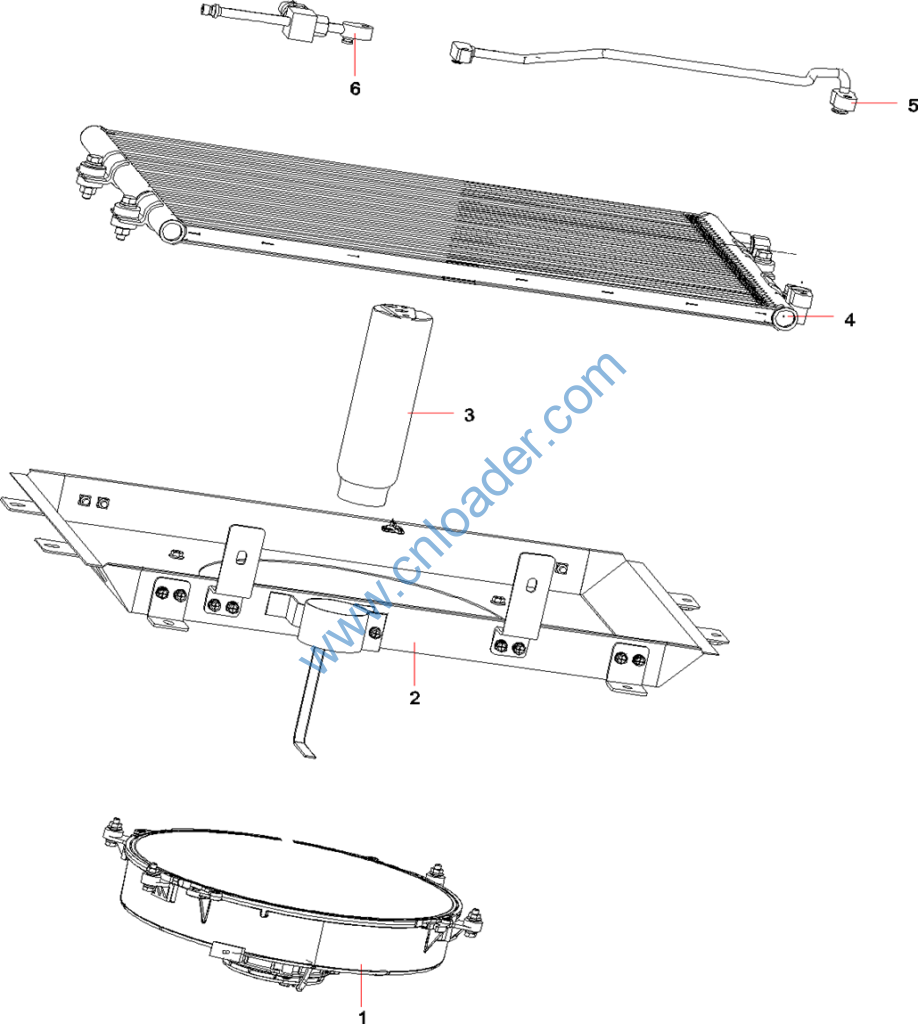 6
5
4
3
www.cnloader.com
2
1