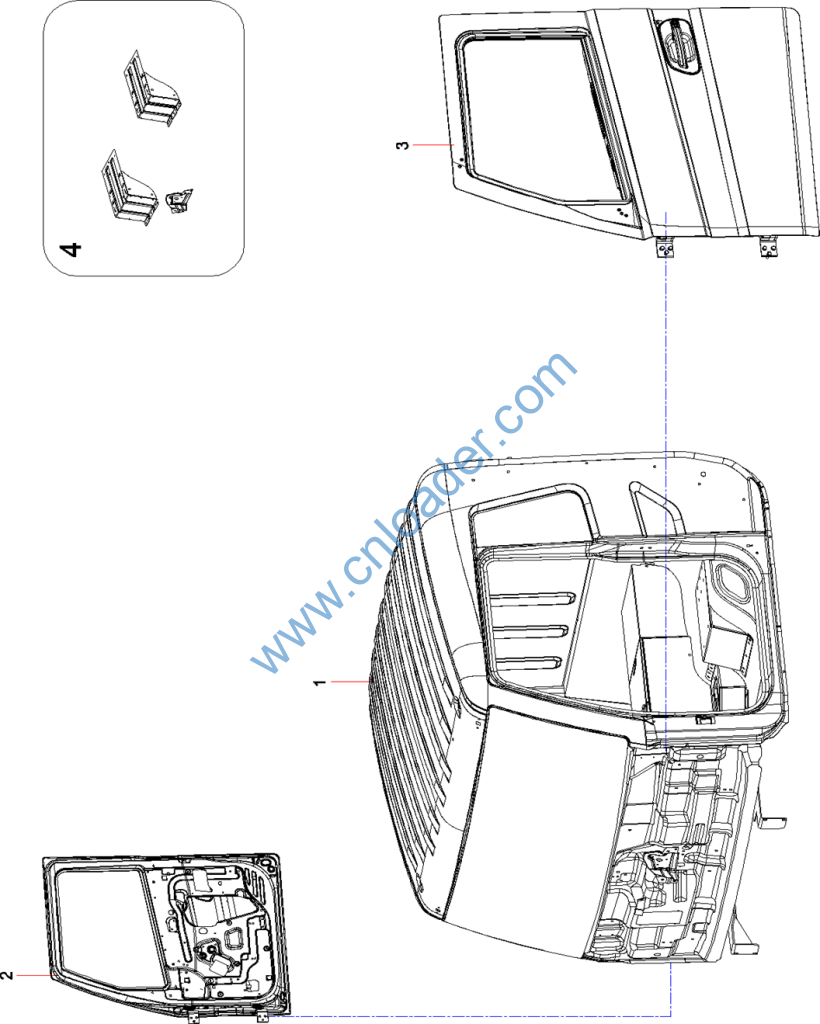 4

3

www.cnloader.com

1

2