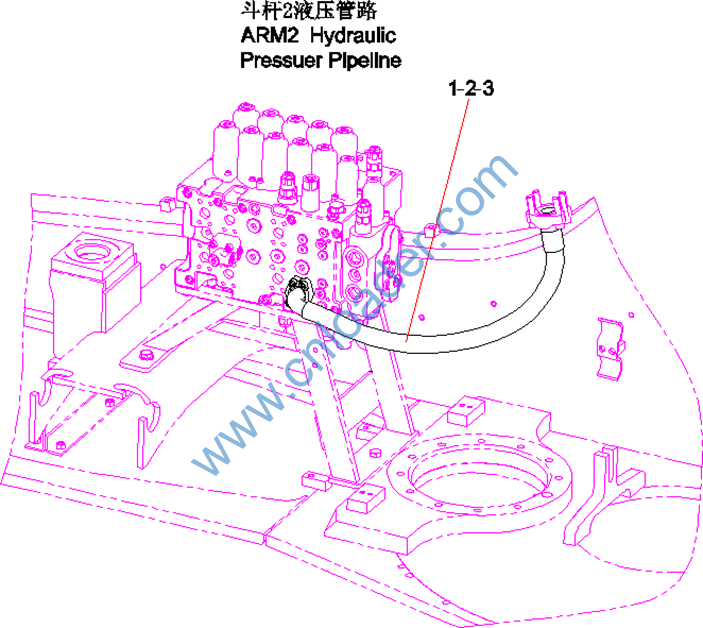 斗杆2液压管路
ARM2 Hydraulic
Pressuer Pipeline

1-2-3

www.cnloader.com