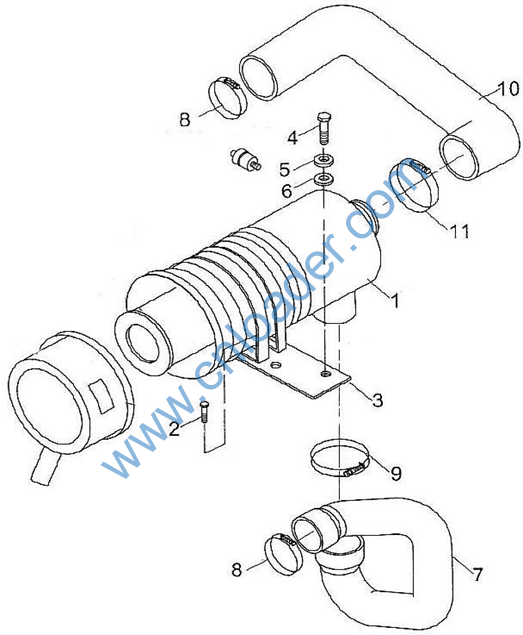 10
8
4
5
6
11
1
3
2
9
8
7
www.cnloader.com