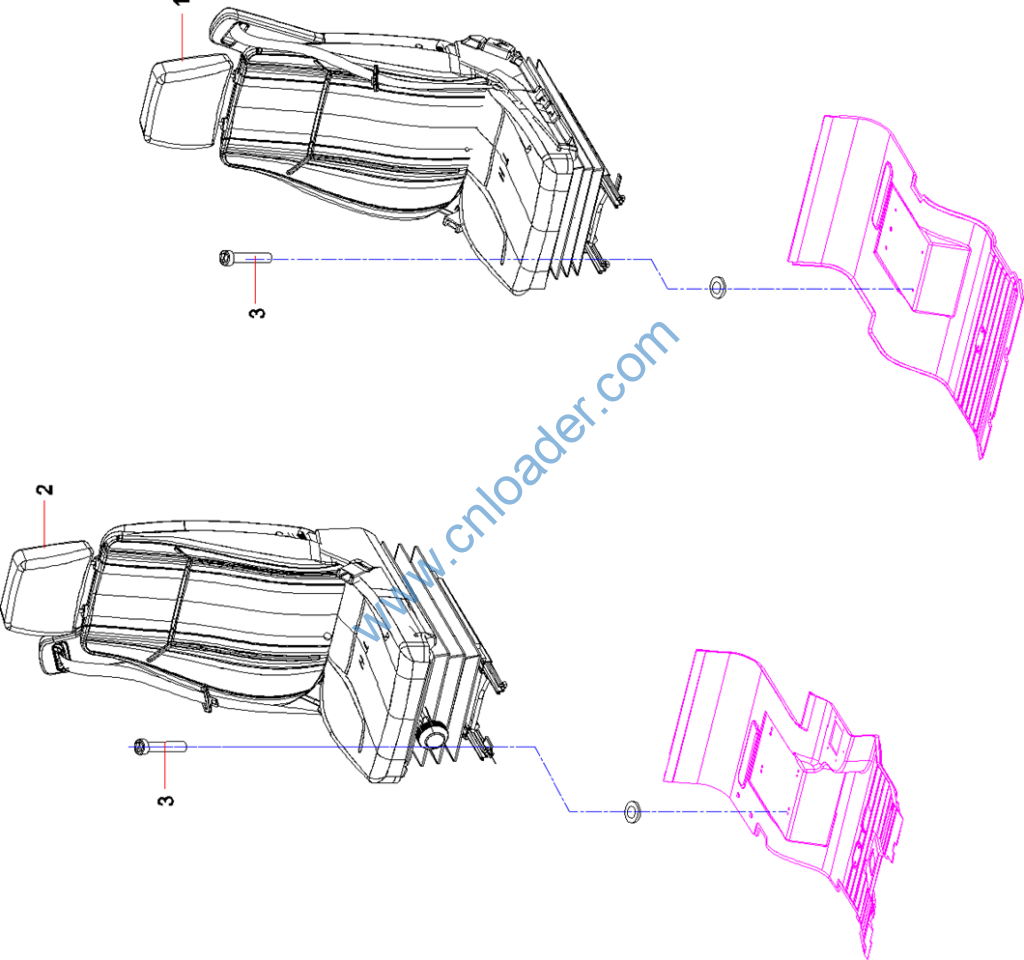 1
3
www.cnloader.com
2
3