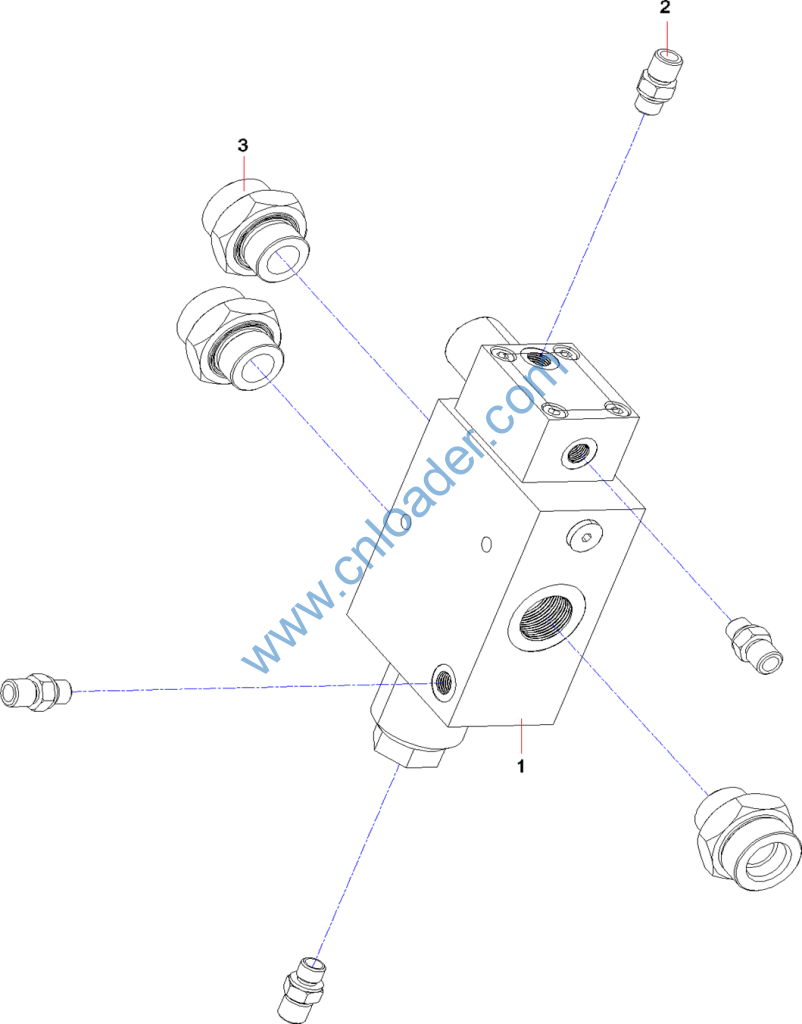 2
3
www.cnloader.com
1