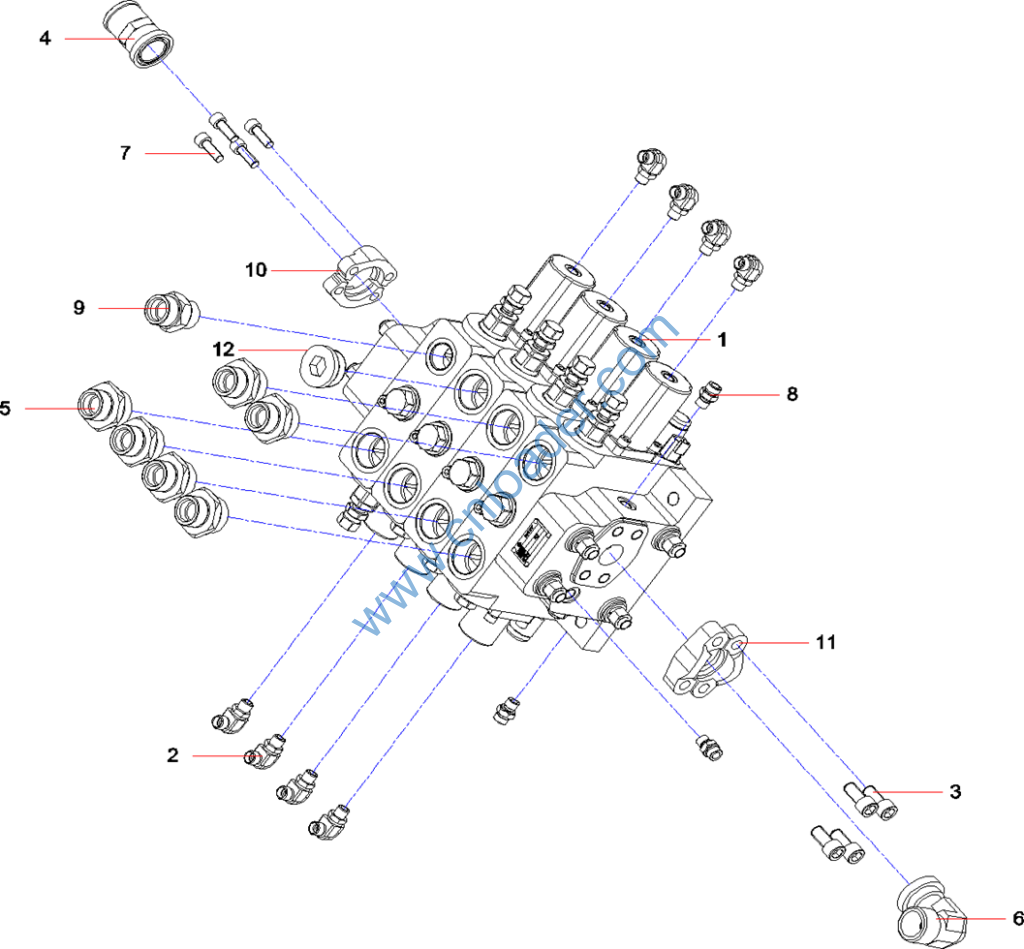 4

7

10

9

12

5

1

8

www.cnloader.com

11

2

3

6