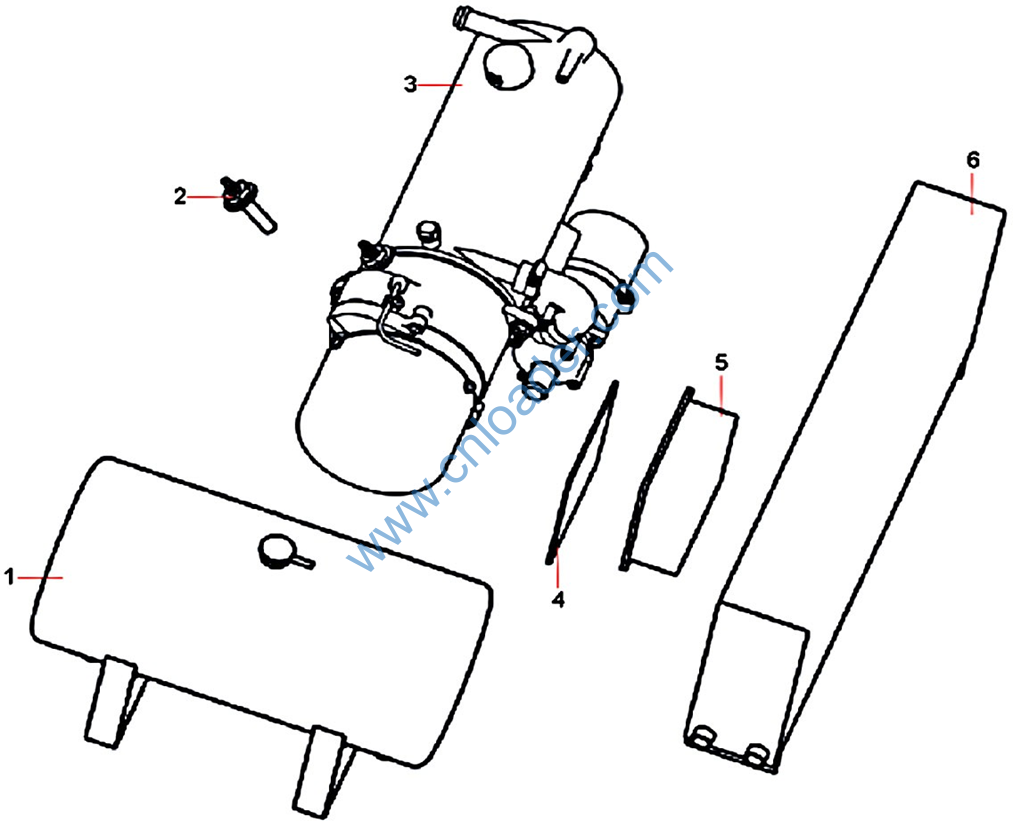 3
2
6
5
www.cnloader.com
1
4