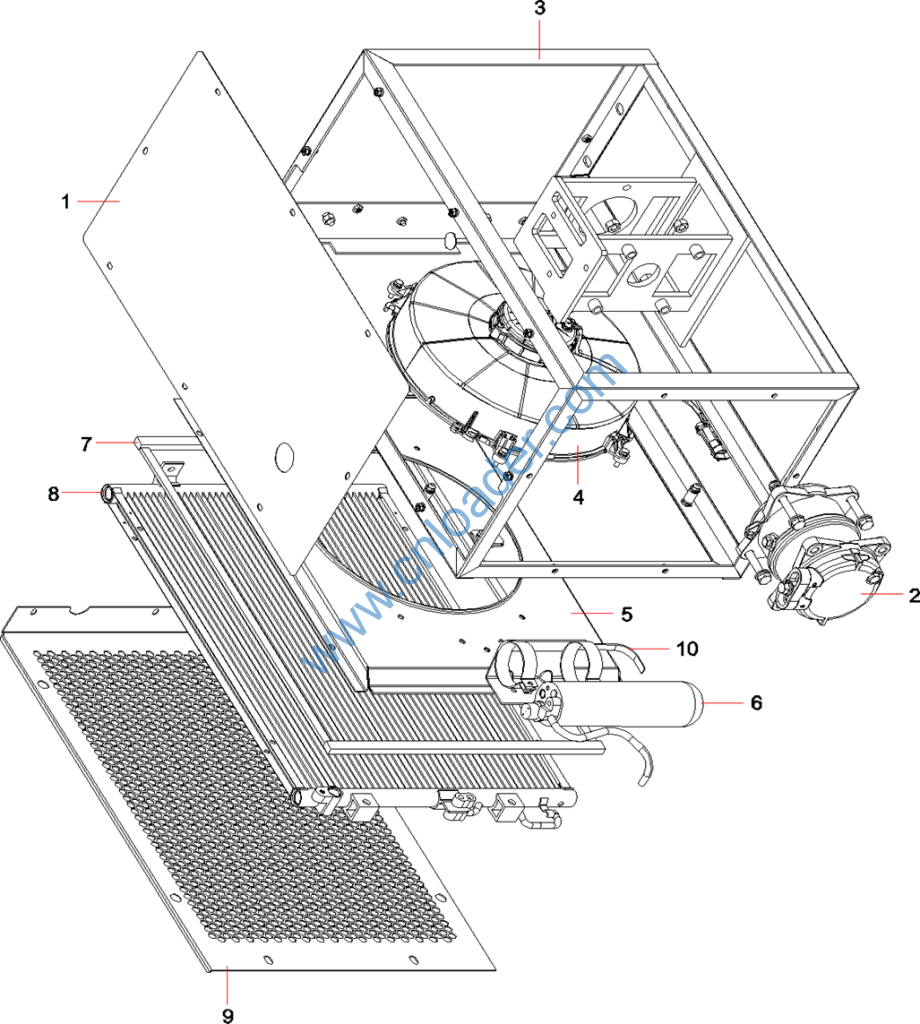 3
1
7
8
4
2
5
10
6
9
www.cnloader.com