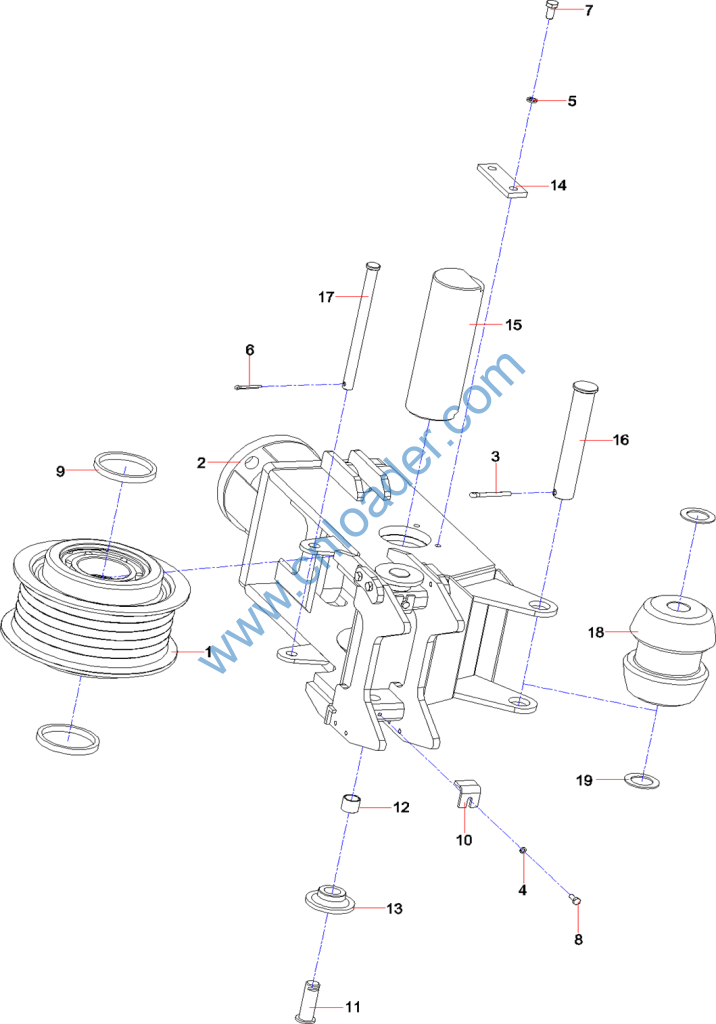 7
5
14
17
15
6
16
9
2
3
www.cnloader.com
18
1
19
12
10
4
13
8
11