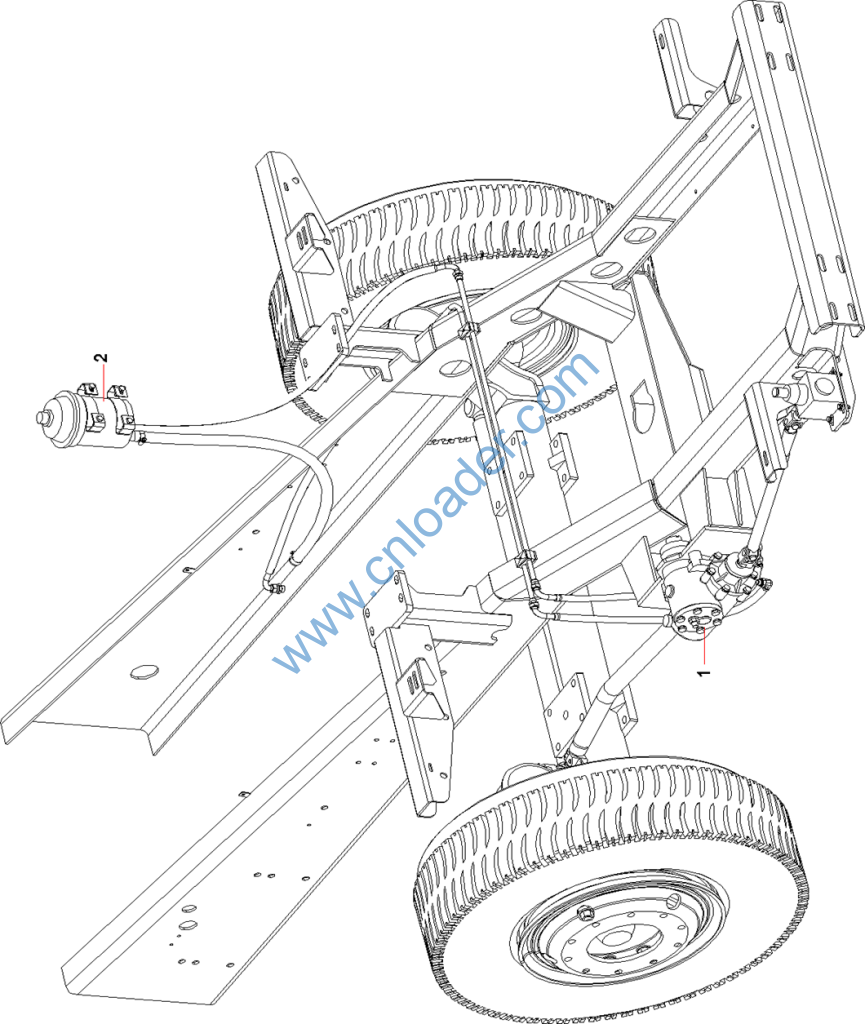 2

www.cnloader.com

1